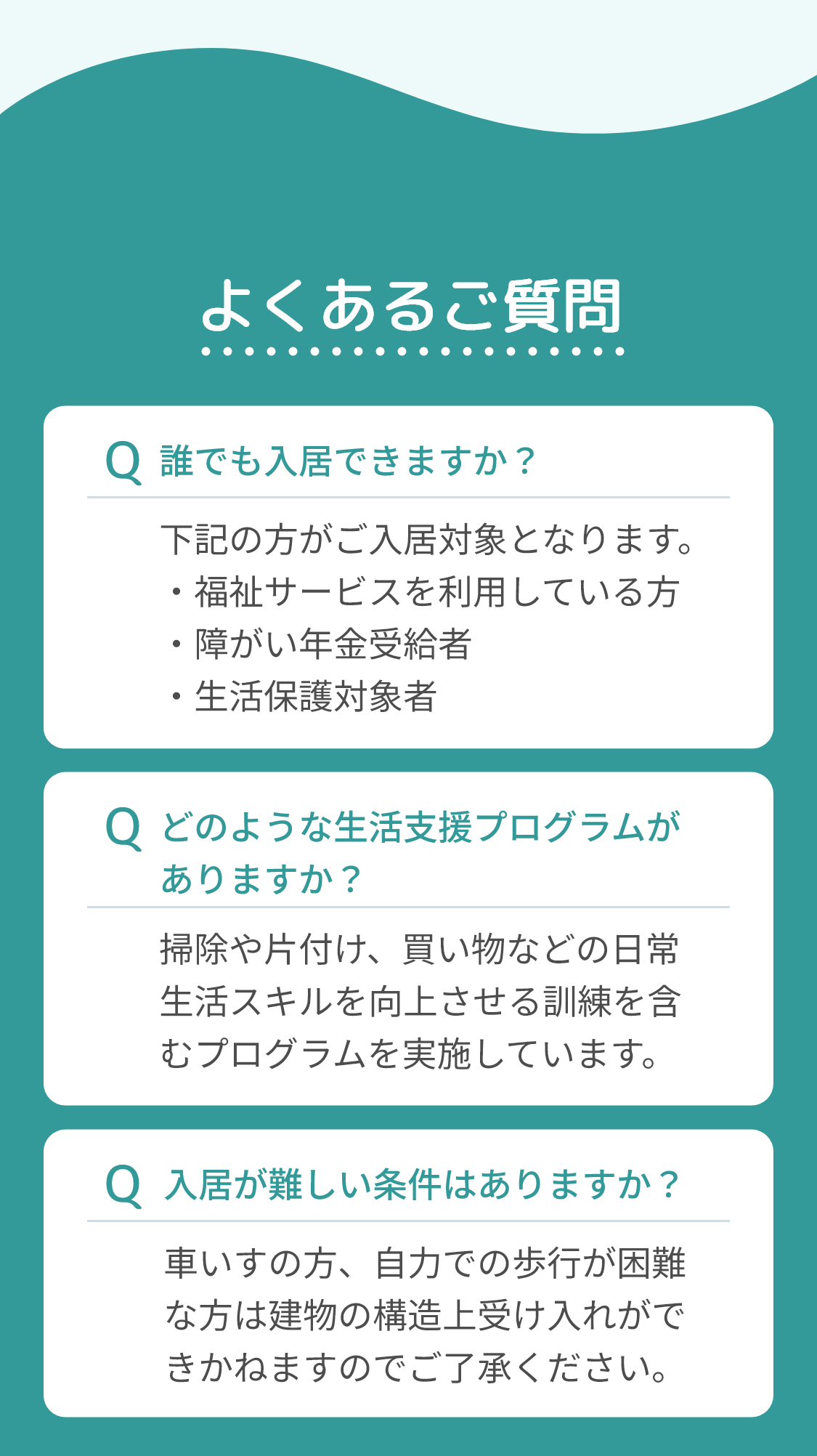 よくあるご質問

Q 誰でも入居できますか？

下記の方がご入居対象となります。
・福祉サービスを利用している方
・障がい年金受給者
・生活保護対象者

Q どのような生活支援プログラムがありますか？

掃除や片付け、買い物などの日常生活スキルを向上させる訓練を含むプログラムを実施しています。

Q 入居が難しい条件はありますか？

車いすの方、自力での歩行が困難な方は建物の構造上受け入れができかねますのでご了承ください。